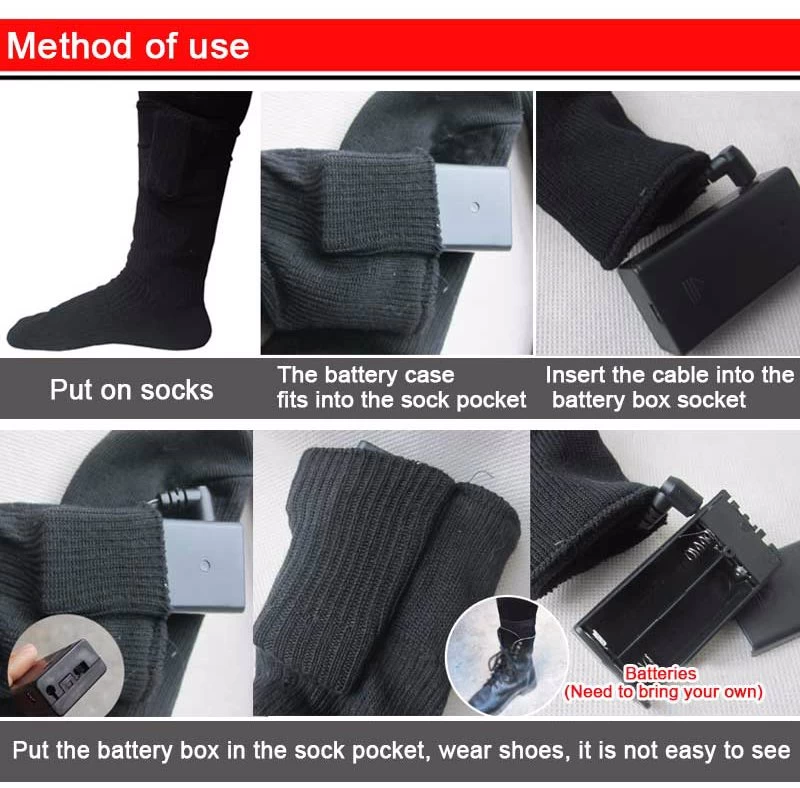 Method of use

Put on socks

The battery case fits into the sock pocket

Insert the cable into the battery box socket

Batteries (Need to bring your own)

Put the battery box in the sock pocket, wear shoes, it is not easy to see